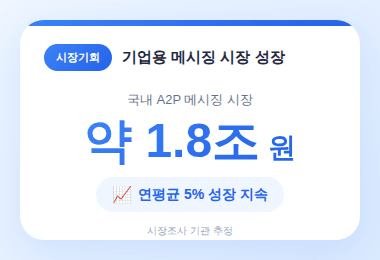 시장기회 기업용 메시징 시장 성장

국내 A2P 메시징 시장

약 1.8조 원

📈 연평균 5% 성장 지속

시장조사 기관 추정